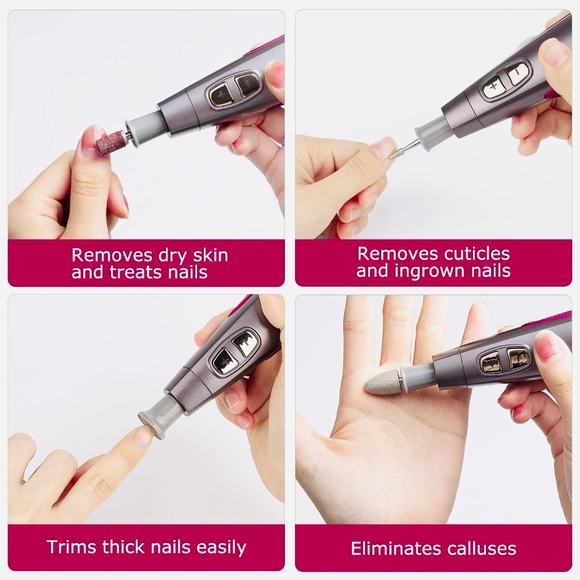 Removes dry skin and treats nails

Removes cuticles and ingrown nails

Trims thick nails easily

Eliminates calluses